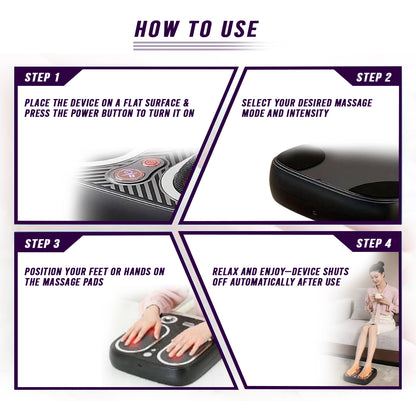 HOW TO USE

STEP 1

PLACE THE DEVICE ON A FLAT SURFACE & PRESS THE POWER BUTTON TO TURN IT ON

STEP 2

SELECT YOUR DESIRED MASSAGE MODE AND INTENSITY

STEP 3

POSITION YOUR FEET OR HANDS ON THE MASSAGE PADS

STEP 4

RELAX AND ENJOY—DEVICE SHUTS OFF AUTOMATICALLY AFTER USE