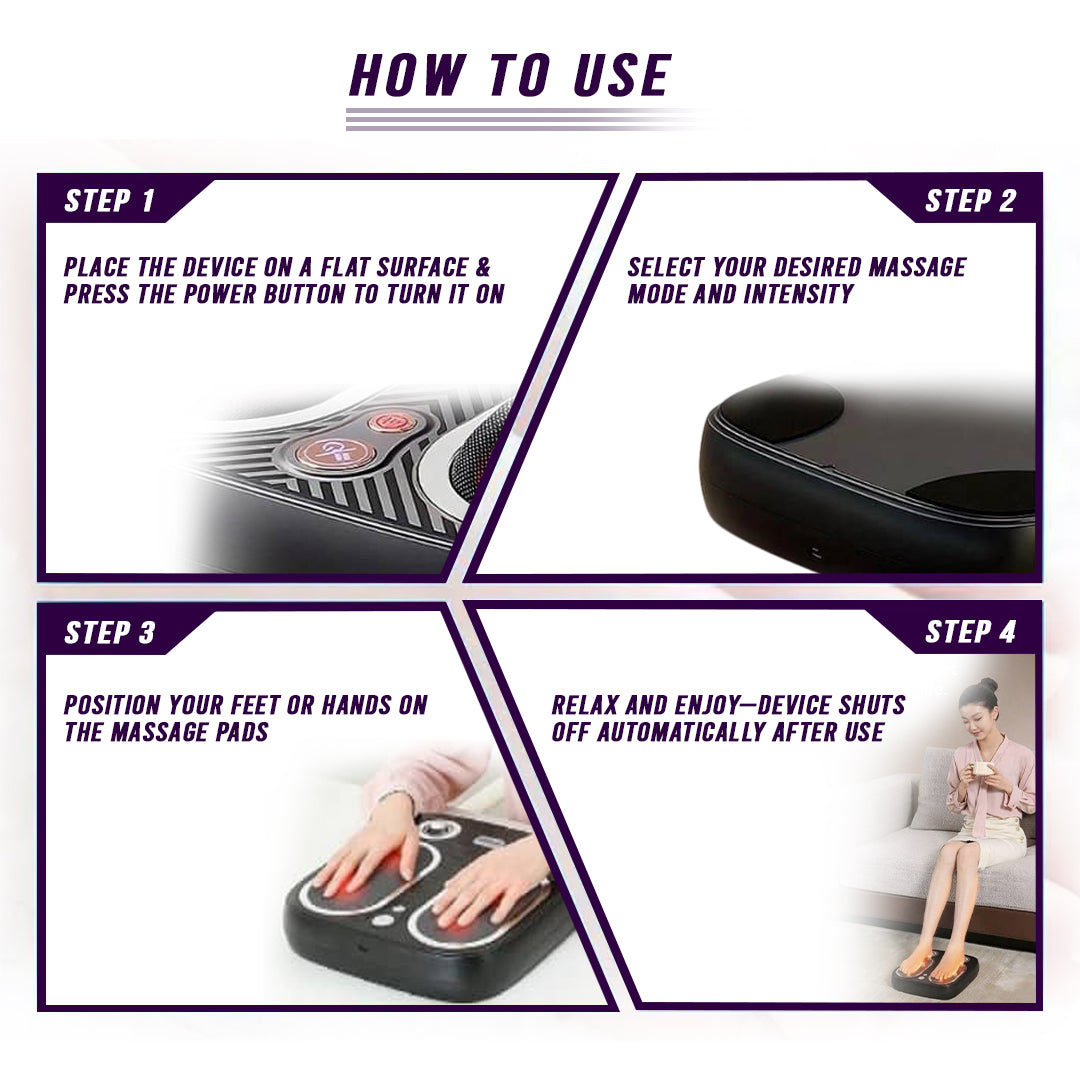 HOW TO USE

STEP 1

PLACE THE DEVICE ON A FLAT SURFACE & PRESS THE POWER BUTTON TO TURN IT ON

STEP 2

SELECT YOUR DESIRED MASSAGE MODE AND INTENSITY

STEP 3

POSITION YOUR FEET OR HANDS ON THE MASSAGE PADS

STEP 4

RELAX AND ENJOY—DEVICE SHUTS OFF AUTOMATICALLY AFTER USE