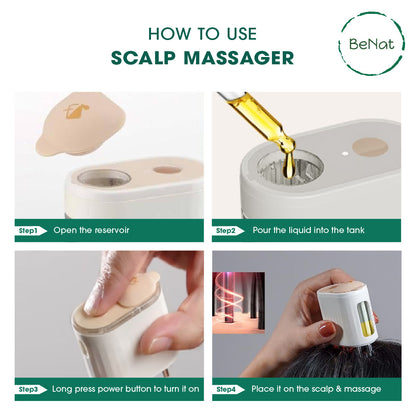 HOW TO USE
SCALP MASSAGER

BeNat

Step1 Open the reservoir

Step2 Pour the liquid into the tank

Step3 Long press power button to turn it on

Step4 Place it on the scalp & massage